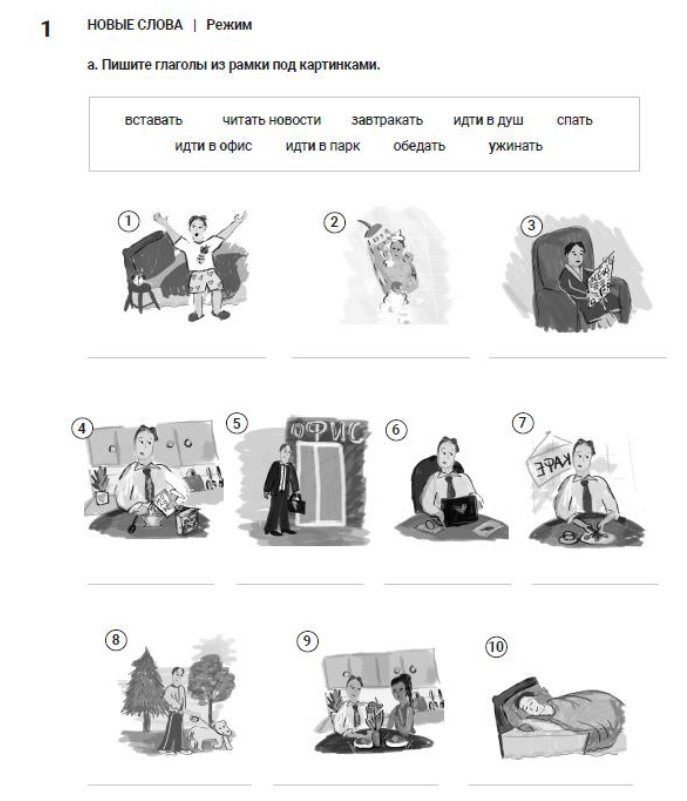 1 НОВЫЕ СЛОВА | Режим

а. Пишите глаголы из рамки под картинками.

вставать читать новости завтракать идти в душ спать идти в офис идти в парк обедать ужинать

1

2

3

4

5 ОФИС

6

7 КАФЕ

8

9

10